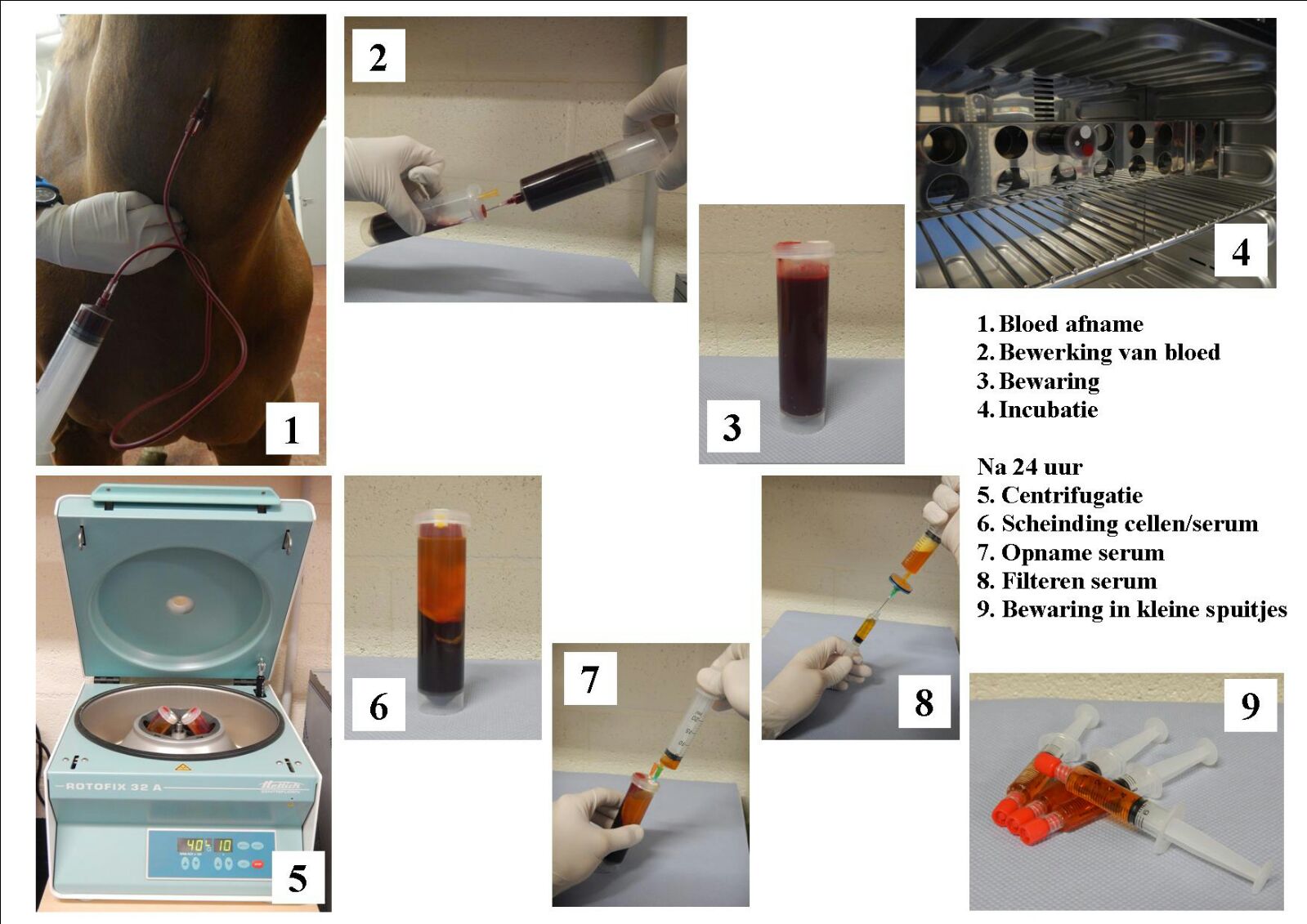 1

2

3

4

1. Bloed afname
2. Bewerking van bloed
3. Bewaring
4. Incubatie

Na 24 uur
5. Centrifugatie
6. Scheinding cellen/serum
7. Opname serum
8. Filteren serum
9. Bewaring in kleine spuitjes

ROTOFIX 32 A
Hettich
40 10

5

6

7

8

9